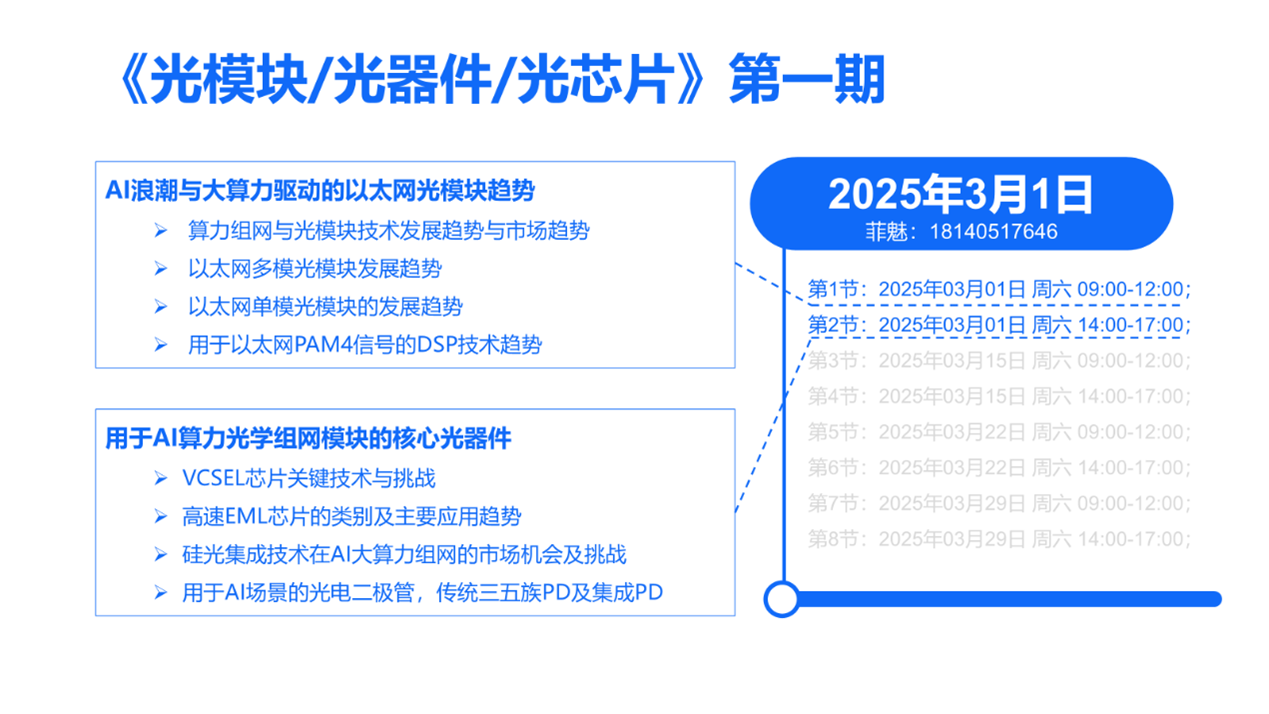 《光模块/光器件/光芯片》第一期

AI浪潮与大算力驱动的以太网光模块趋势
➢ 算力组网与光模块技术发展趋势与市场趋势
➢ 以太网多模光模块发展趋势
➢ 以太网单模光模块的发展趋势
➢ 用于以太网PAM4信号的DSP技术趋势

用于AI算力光学组网模块的核心光器件
➢ VCSEL芯片关键技术与挑战
➢ 高速EML芯片的类别及主要应用趋势
➢ 硅光集成技术在AI大算力组网的市场机会及挑战
➢ 用于AI场景的光电二极管，传统三五族PD及集成PD

2025年3月1日
菲魅：18140517646

第1节：2025年03月01日 周六 09:00-12:00;
第2节：2025年03月01日 周六 14:00-17:00;
第3节：2025年03月15日 周六 09:00-12:00;
第4节：2025年03月15日 周六 14:00-17:00;
第5节：2025年03月22日 周六 09:00-12:00;
第6节：2025年03月22日 周六 14:00-17:00;
第7节：2025年03月29日 周六 09:00-12:00;
第8节：2025年03月29日 周六 14:00-17:00;