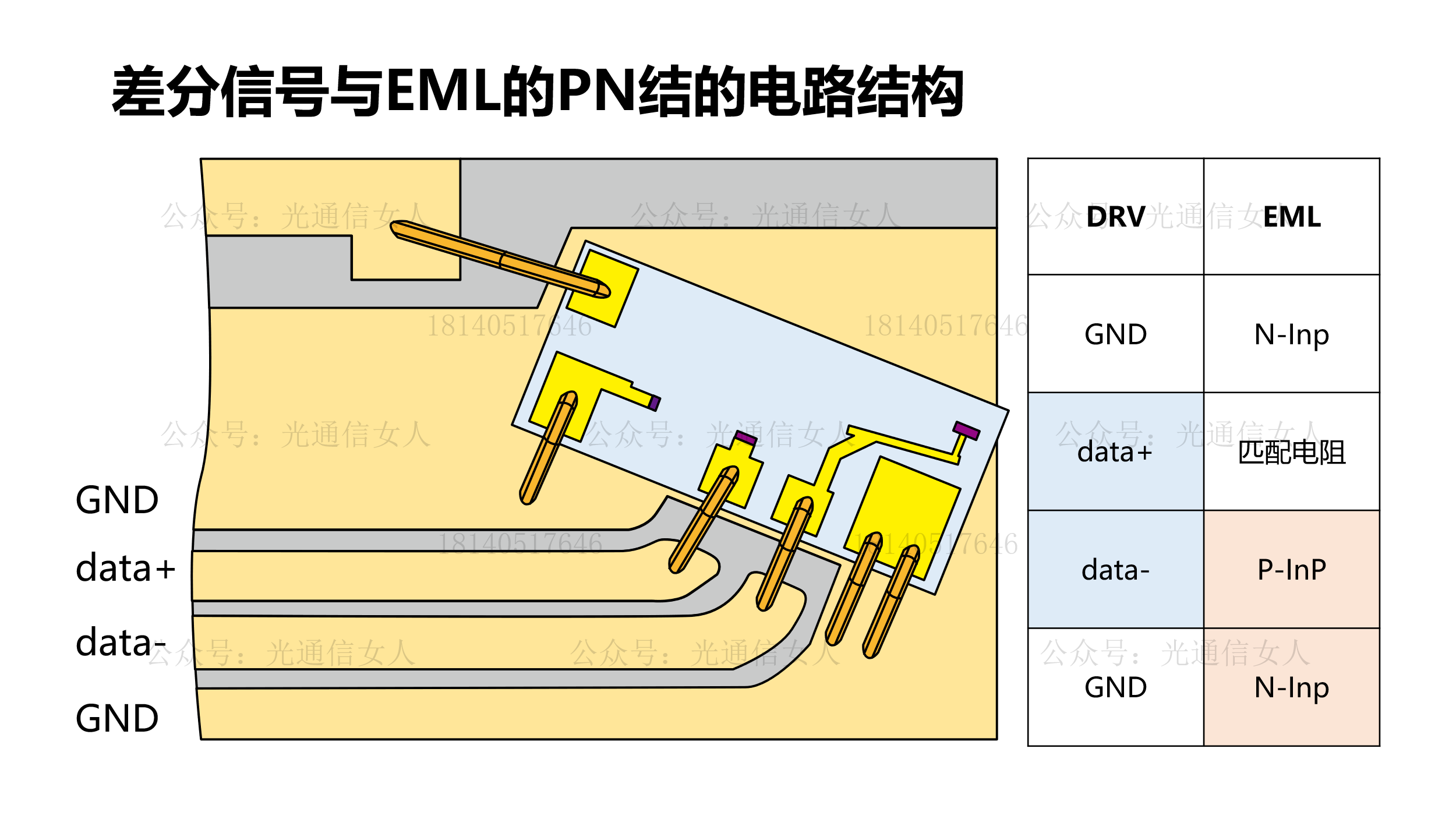 差分信号与EML的PN结的电路结构

公众号：光通信女人

18140517646

GND
data+
data-
GND

| DRV | EML |
|---|---|
| GND | N-Inp |
| data+ | 匹配电阻 |
| data- | P-InP |
| GND | N-Inp |